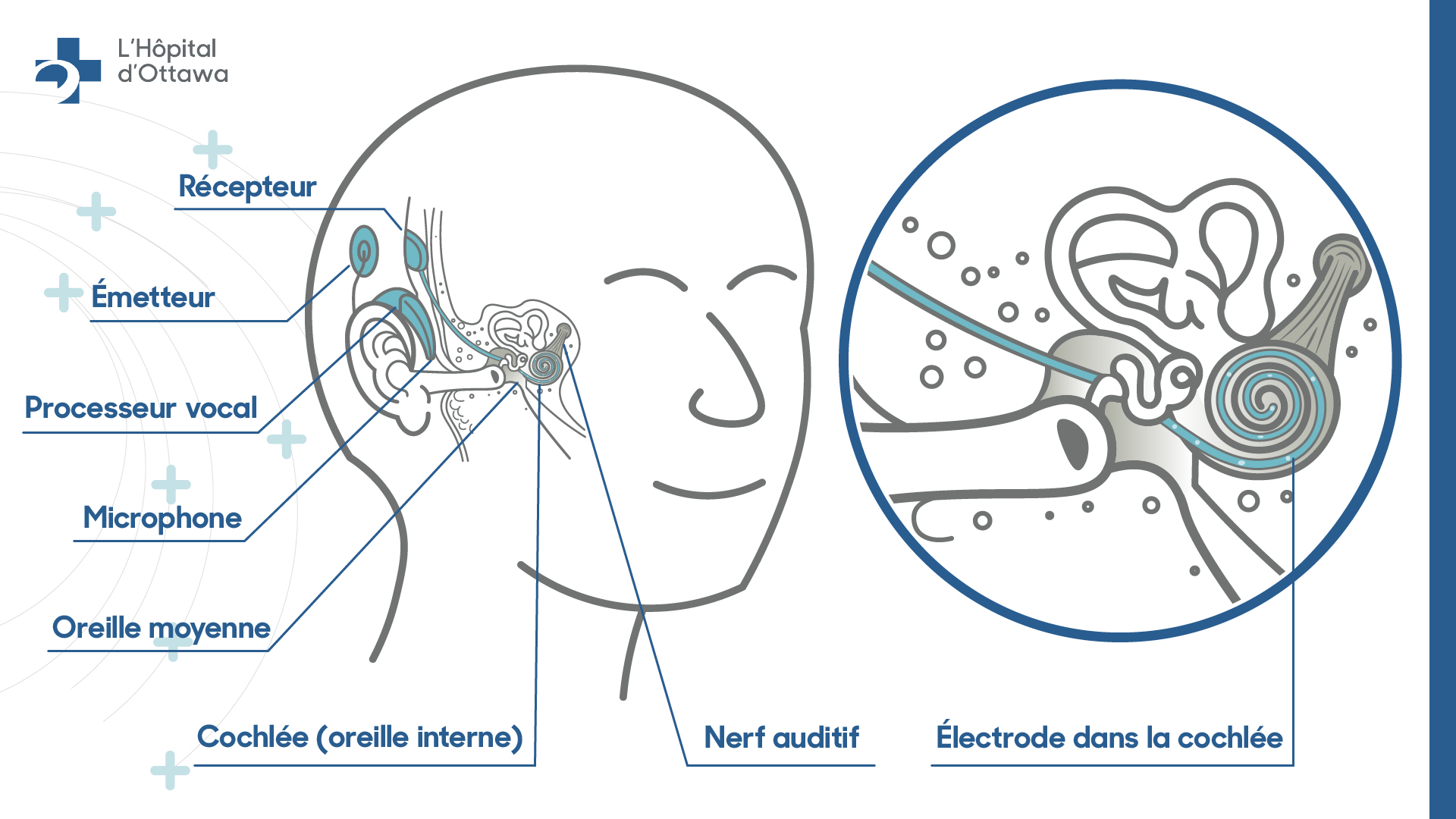 L'Hôpital d'Ottawa

Récepteur

Émetteur

Processeur vocal

Microphone

Oreille moyenne

Cochlée (oreille interne)

Nerf auditif

Électrode dans la cochlée