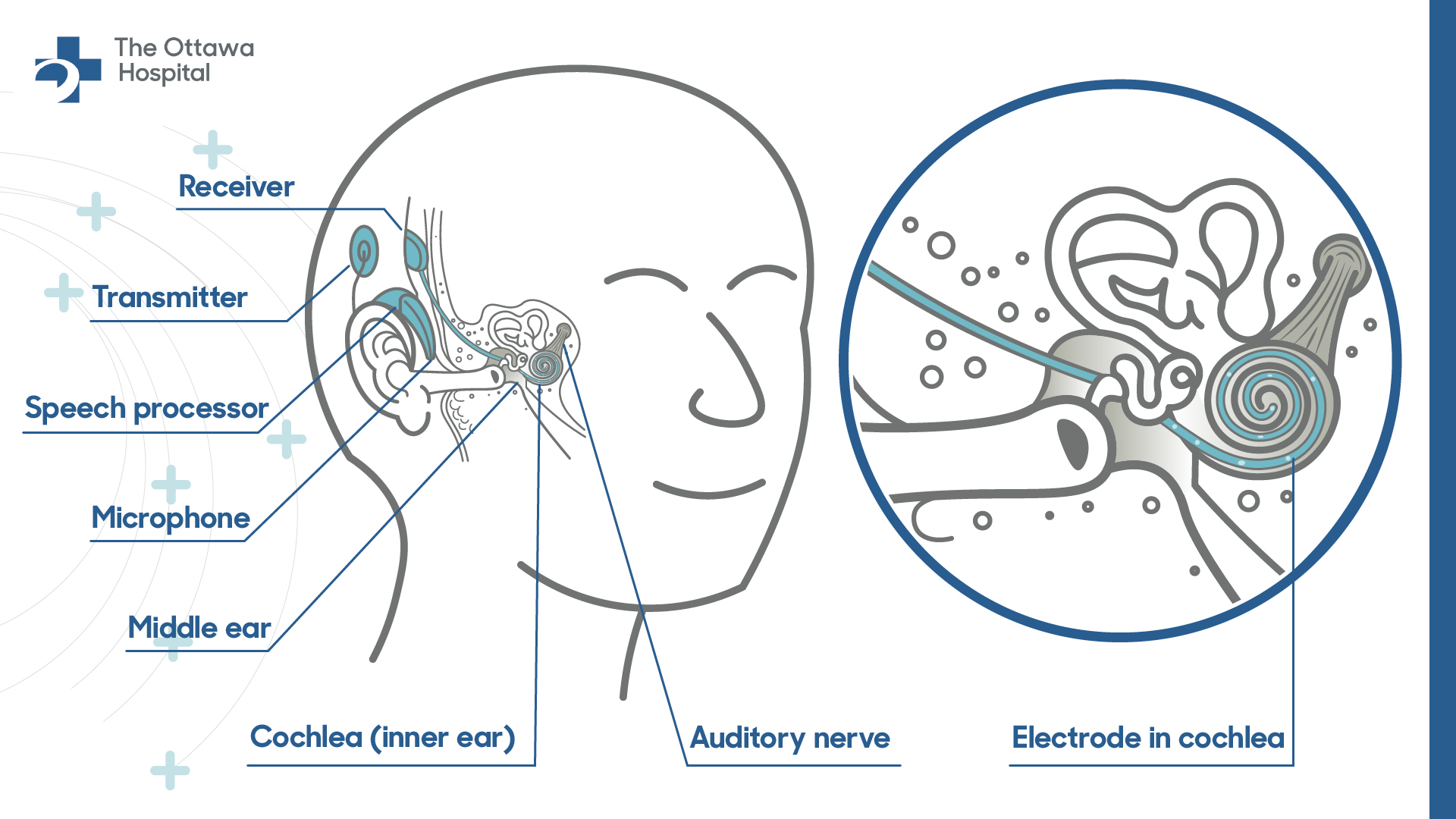 The Ottawa Hospital

Receiver

Transmitter

Speech processor

Microphone

Middle ear

Cochlea (inner ear)

Auditory nerve

Electrode in cochlea