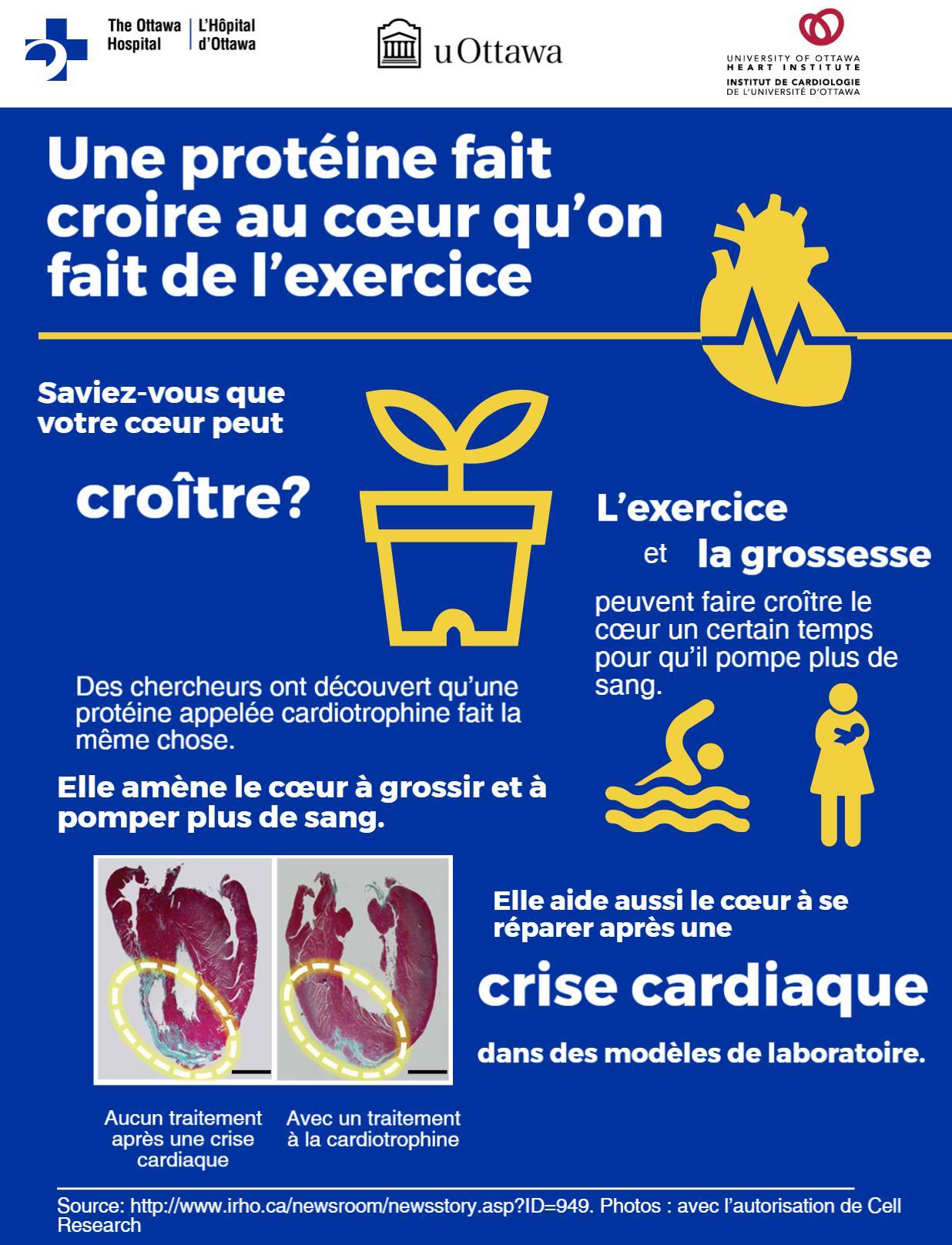 The Ottawa Hospital | L'Hôpital d'Ottawa

uOttawa

UNIVERSITY OF OTTAWA HEART INSTITUTE
INSTITUT DE CARDIOLOGIE DE L'UNIVERSITÉ D'OTTAWA

Une protéine fait croire au cœur qu'on fait de l'exercice

Saviez-vous que votre cœur peut

croître?

L'exercice

et la grossesse

peuvent faire croître le cœur un certain temps pour qu'il pompe plus de sang.

Des chercheurs ont découvert qu'une protéine appelée cardiotrophine fait la même chose.

Elle amène le cœur à grossir et à pomper plus de sang.

Elle aide aussi le cœur à se réparer après une

crise cardiaque

dans des modèles de laboratoire.

Aucun traitement après une crise cardiaque

Avec un traitement à la cardiotrophine

Source: http://www.irho.ca/newsroom/newsstory.asp?ID=949. Photos : avec l'autorisation de Cell Research