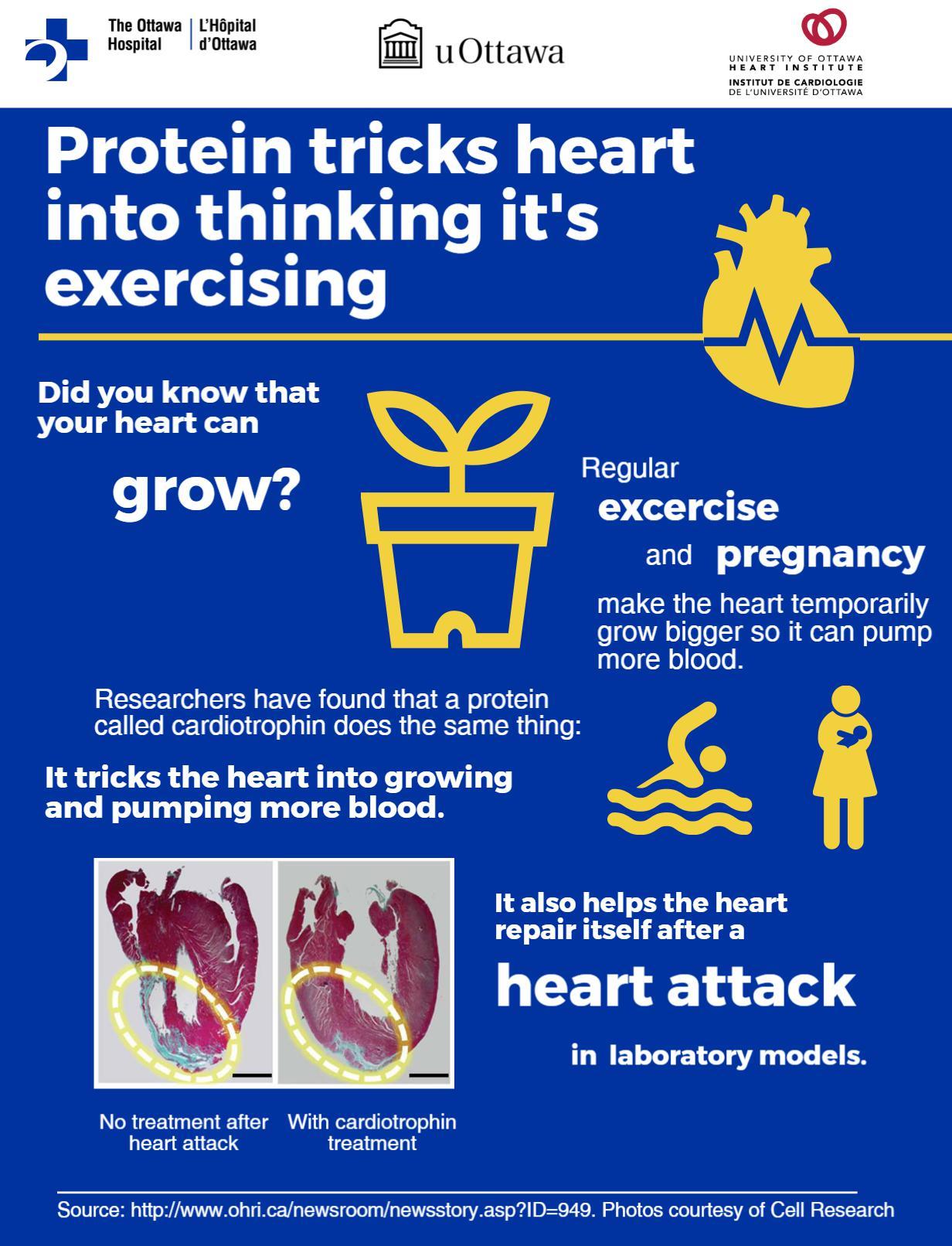 The Ottawa Hospital | L'Hôpital d'Ottawa

uOttawa

UNIVERSITY OF OTTAWA HEART INSTITUTE
INSTITUT DE CARDIOLOGIE DE L'UNIVERSITÉ D'OTTAWA

Protein tricks heart into thinking it's exercising

Did you know that your heart can

grow?

Regular excercise and pregnancy make the heart temporarily grow bigger so it can pump more blood.

Researchers have found that a protein called cardiotrophin does the same thing:

It tricks the heart into growing and pumping more blood.

It also helps the heart repair itself after a

heart attack

in laboratory models.

No treatment after heart attack

With cardiotrophin treatment

Source: http://www.ohri.ca/newsroom/newsstory.asp?ID=949. Photos courtesy of Cell Research